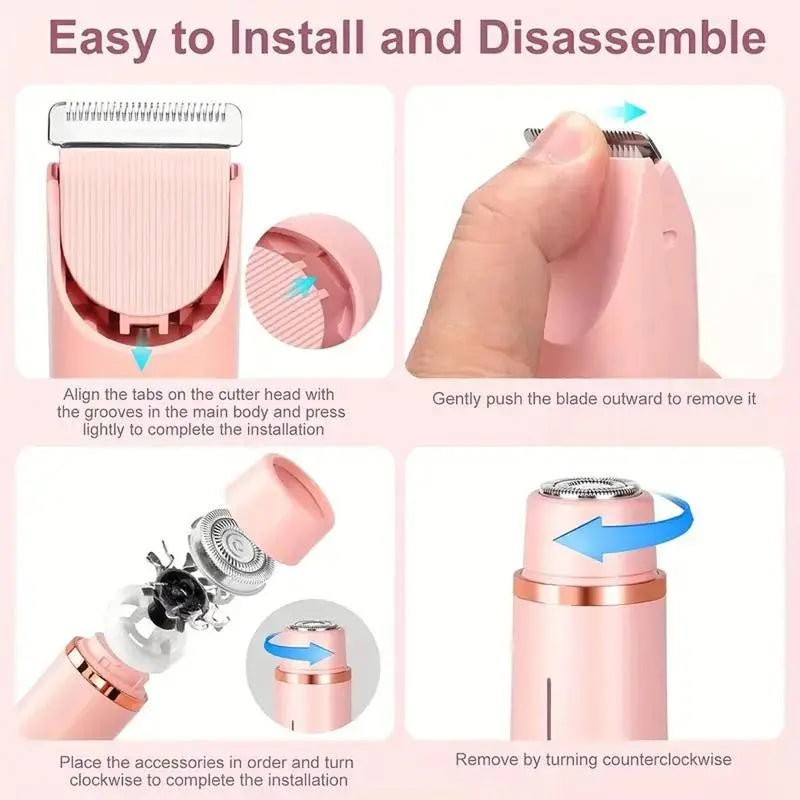 Easy to Install and Disassemble

Align the tabs on the cutter head with the grooves in the main body and press lightly to complete the installation

Gently push the blade outward to remove it

Place the accessories in order and turn clockwise to complete the installation

Remove by turning counterclockwise